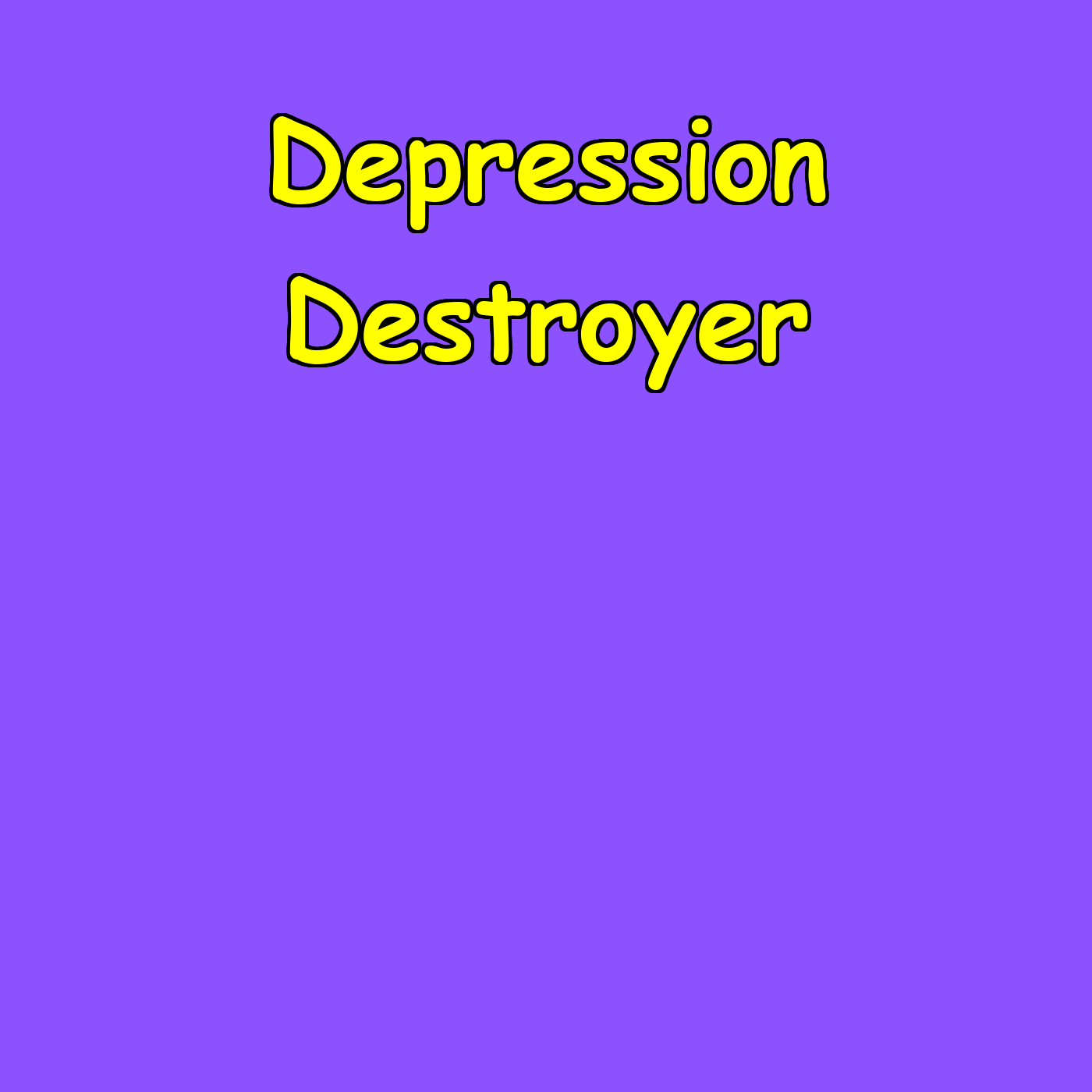 Depression
Destroyer